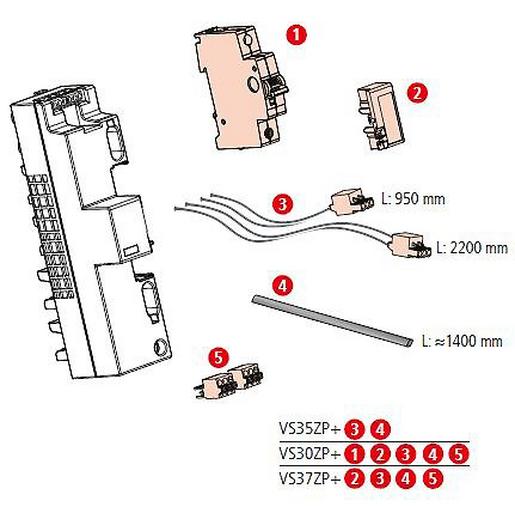 1

2

3

L: 950 mm

L: 2200 mm

4

L: ≈1400 mm

5

VS35ZP+ 3 4

VS30ZP+ 1 2 3 4 5

VS37ZP+ 2 3 4 5