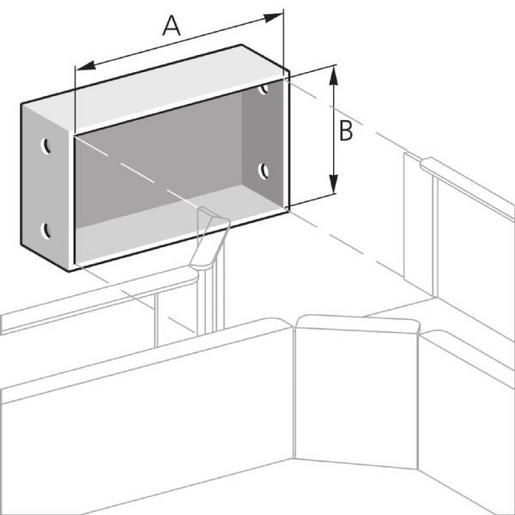 A
B