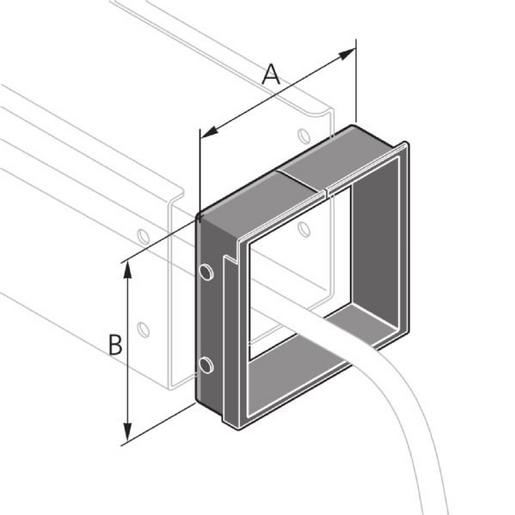 A
B