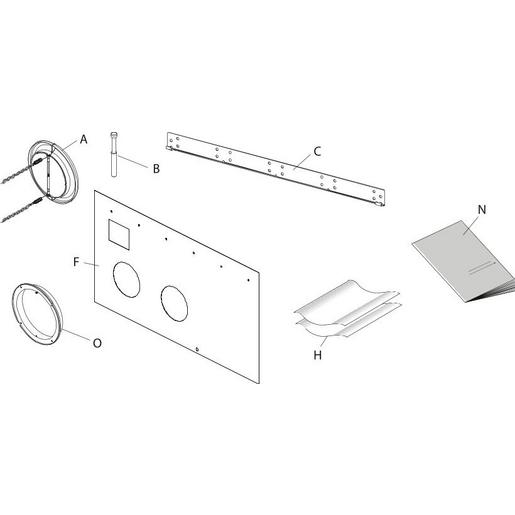 A
B
C
N
F
O
H